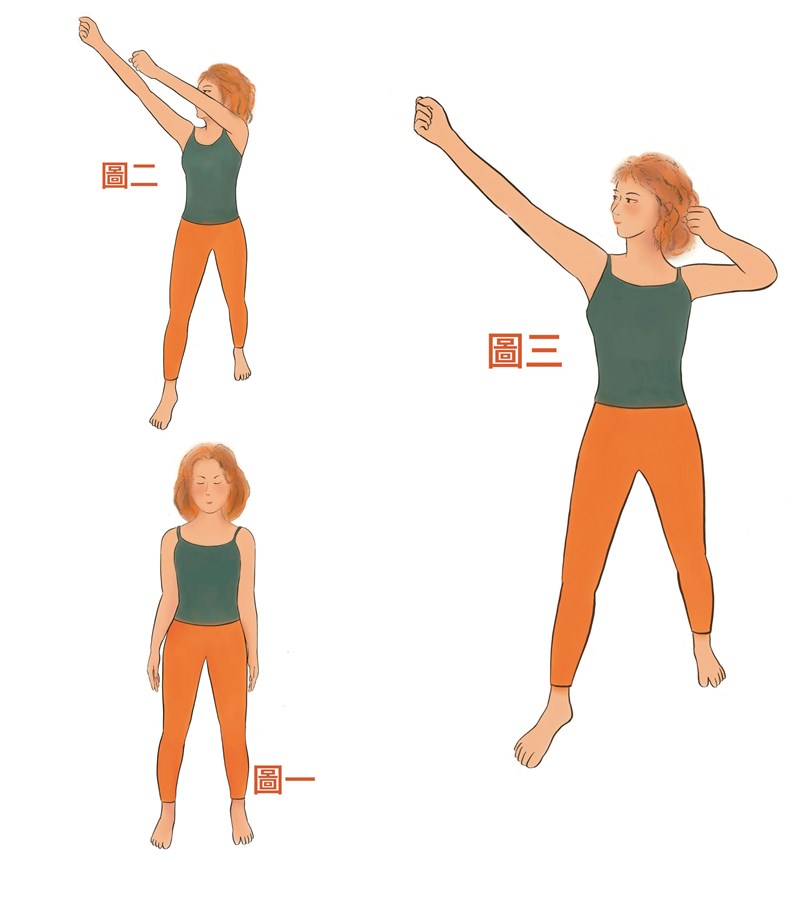 圖二

圖三

圖一