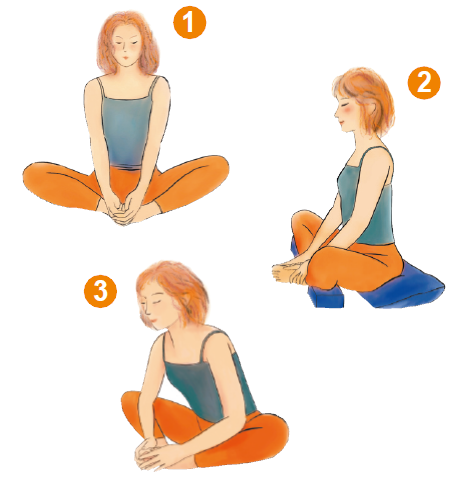 1

2

3