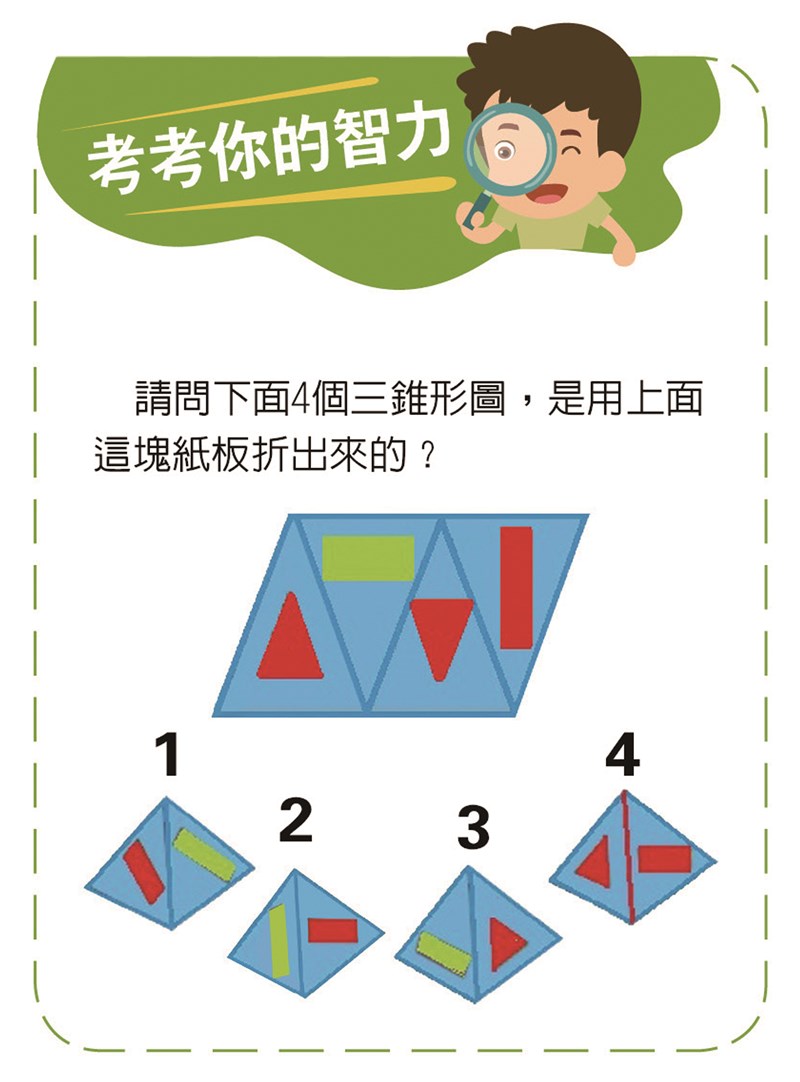 考考你的智力

請問下面4個三錐形圖，是用上面這塊紙板折出來的？

1

2

3

4