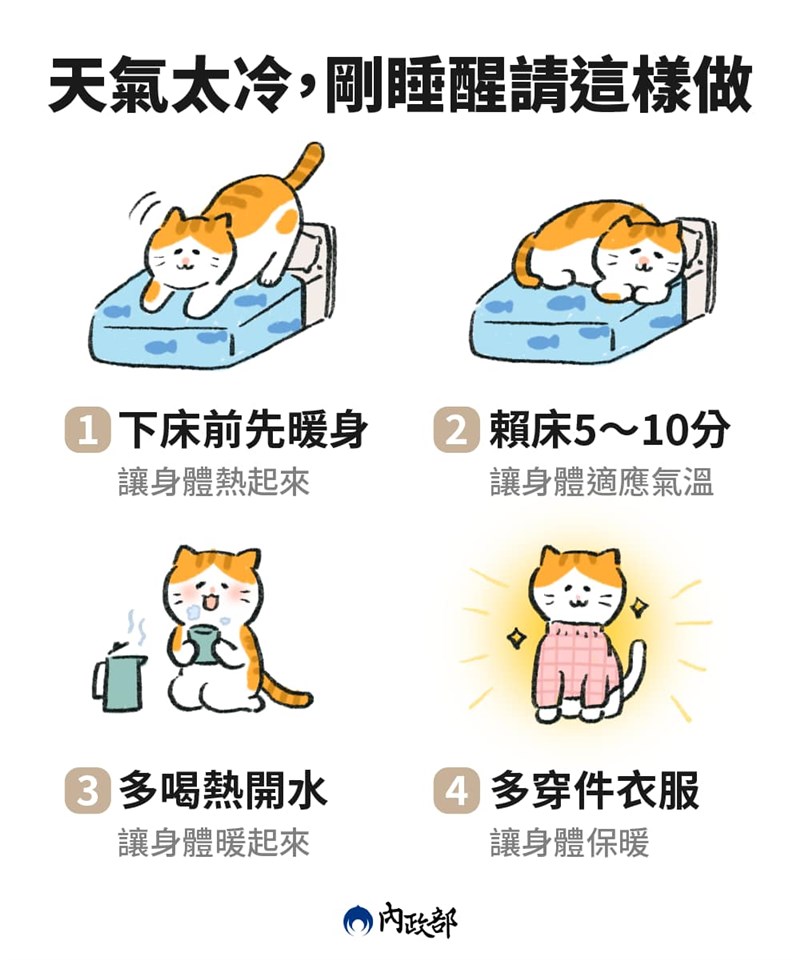 天氣太冷，剛睡醒請這樣做

1 下床前先暖身
讓身體熱起來

2 賴床5～10分
讓身體適應氣溫

3 多喝熱開水
讓身體暖起來

4 多穿件衣服
讓身體保暖

內政部