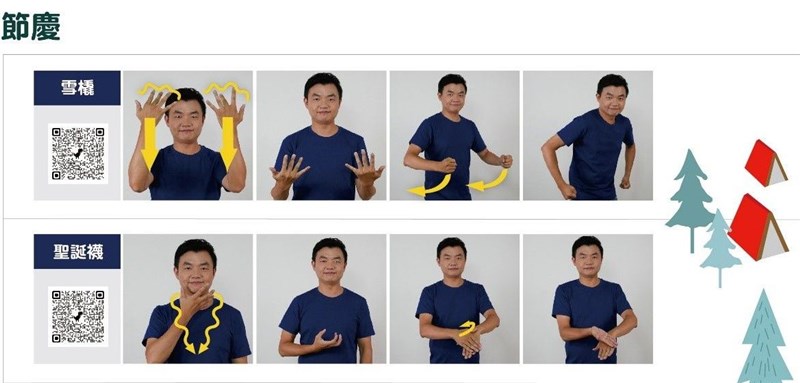 節慶

雪橇

聖誕襪