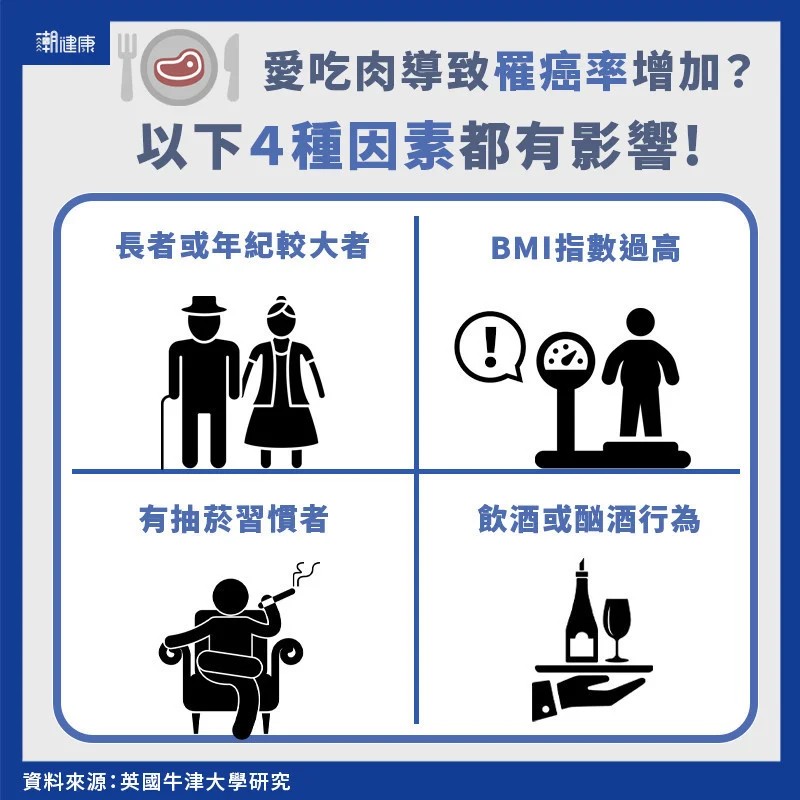 潮健康

愛吃肉導致罹癌率增加?
以下4種因素都有影響!

長者或年紀較大者

BMI指數過高

有抽菸習慣者

飲酒或酗酒行為

資料來源:英國牛津大學研究