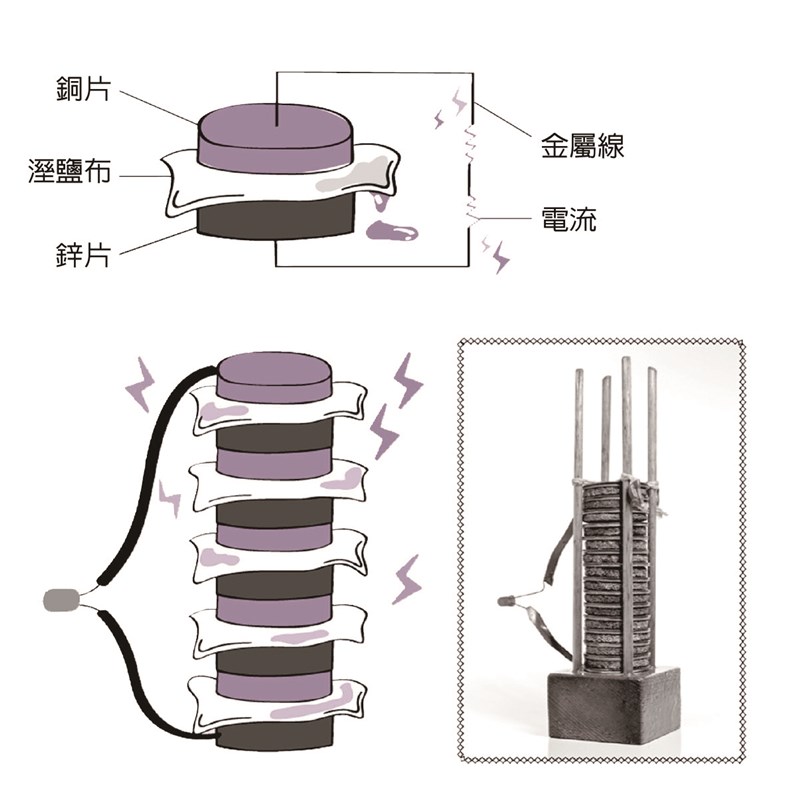 銅片
溼鹽布
鋅片
金屬線
電流