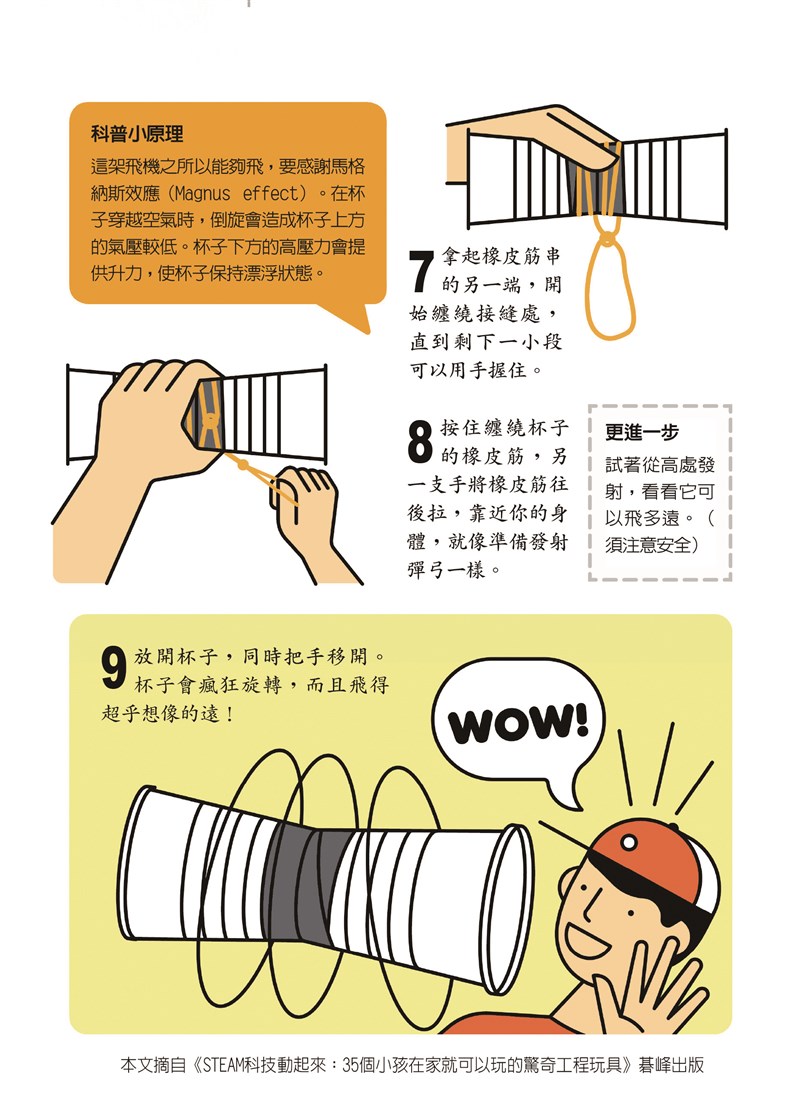 科普小原理

這架飛機之所以能夠飛，要感謝馬格納斯效應（Magnus effect）。在杯子穿越空氣時，倒旋會造成杯子上方的氣壓較低。杯子下方的高壓力會提供升力，使杯子保持漂浮狀態。

7 拿起橡皮筋串的另一端，開始纏繞接縫處，直到剩下一小段可以用手握住。

8 按住纏繞杯子的橡皮筋，另一支手將橡皮筋往後拉，靠近你的身體，就像準備發射彈弓一樣。

更進一步

試著從高處發射，看看它可以飛多遠。（須注意安全）

9 放開杯子，同時把手移開。杯子會瘋狂旋轉，而且飛得超乎想像的遠！

WOW!

本文摘自《STEAM科技動起來：35個小孩在家就可以玩的驚奇工程玩具》碁峰出版