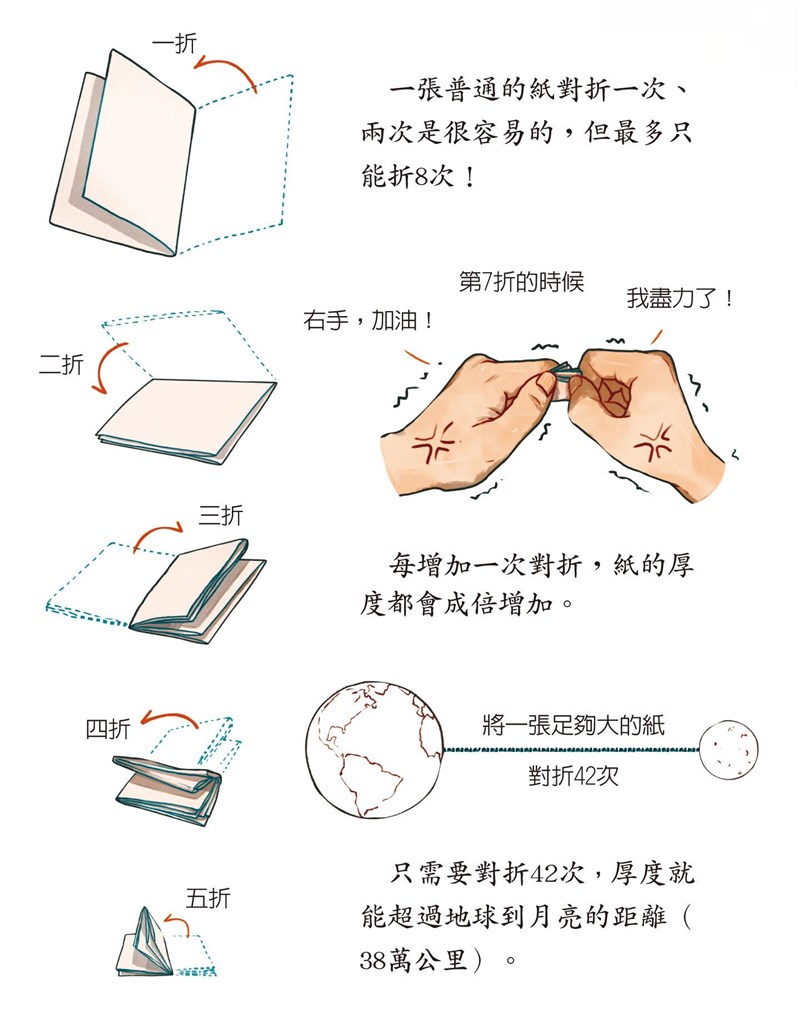 一折

一張普通的紙對折一次、兩次是很容易的，但最多只能折8次！

第7折的時候

右手，加油！

我盡力了！

二折

三折

每增加一次對折，紙的厚度都會成倍增加。

四折

將一張足夠大的紙

對折42次

五折

只需要對折42次，厚度就能超過地球到月亮的距離（38萬公里）。